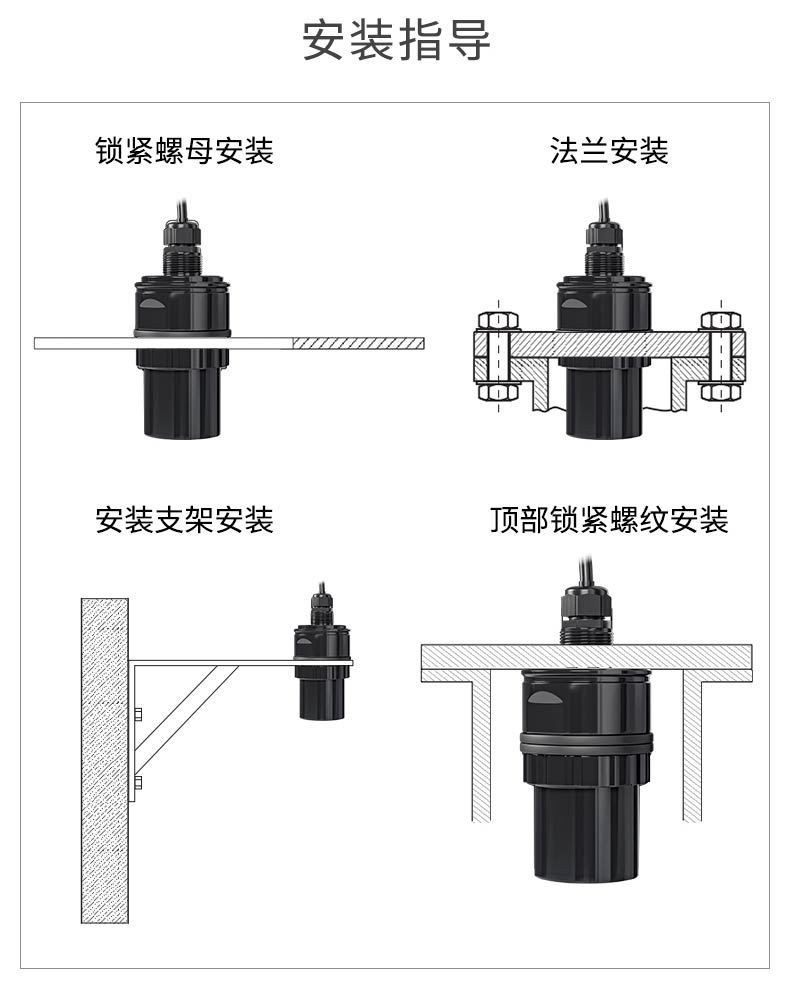 安装指导

锁紧螺母安装

法兰安装

安装支架安装

顶部锁紧螺纹安装