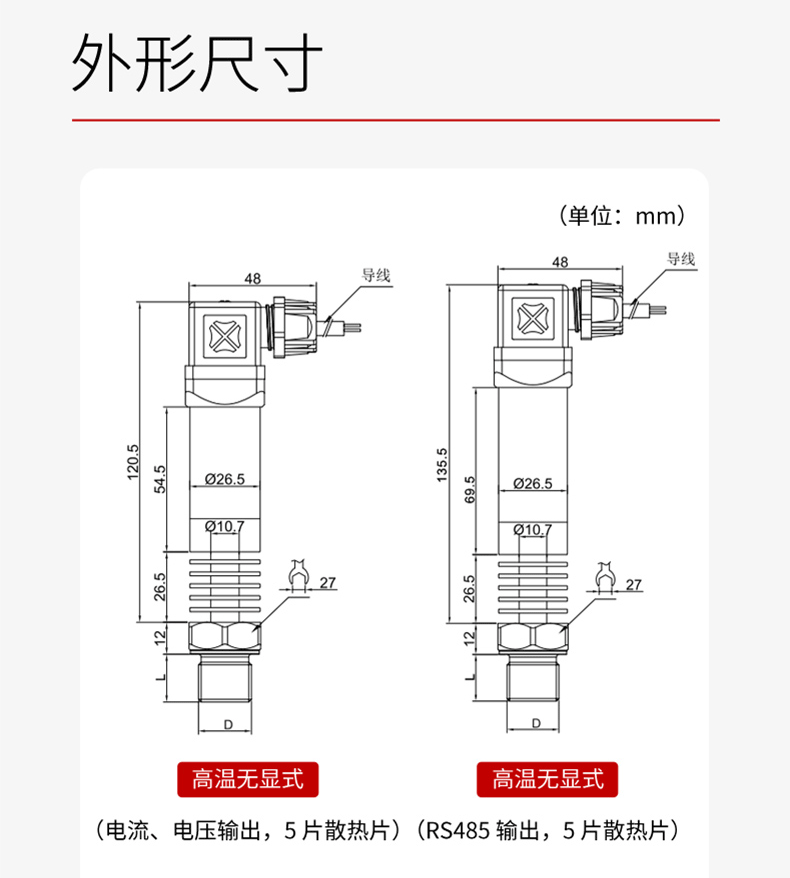 外形尺寸

（单位：mm）

48
导线
120.5
54.5
Ø26.5
Ø10.7
26.5
27
12
L
D

高温无显式

（电流、电压输出，5 片散热片）

48
导线
135.5
69.5
Ø26.5
Ø10.7
26.5
27
12
L
D

高温无显式

（RS485 输出，5 片散热片）